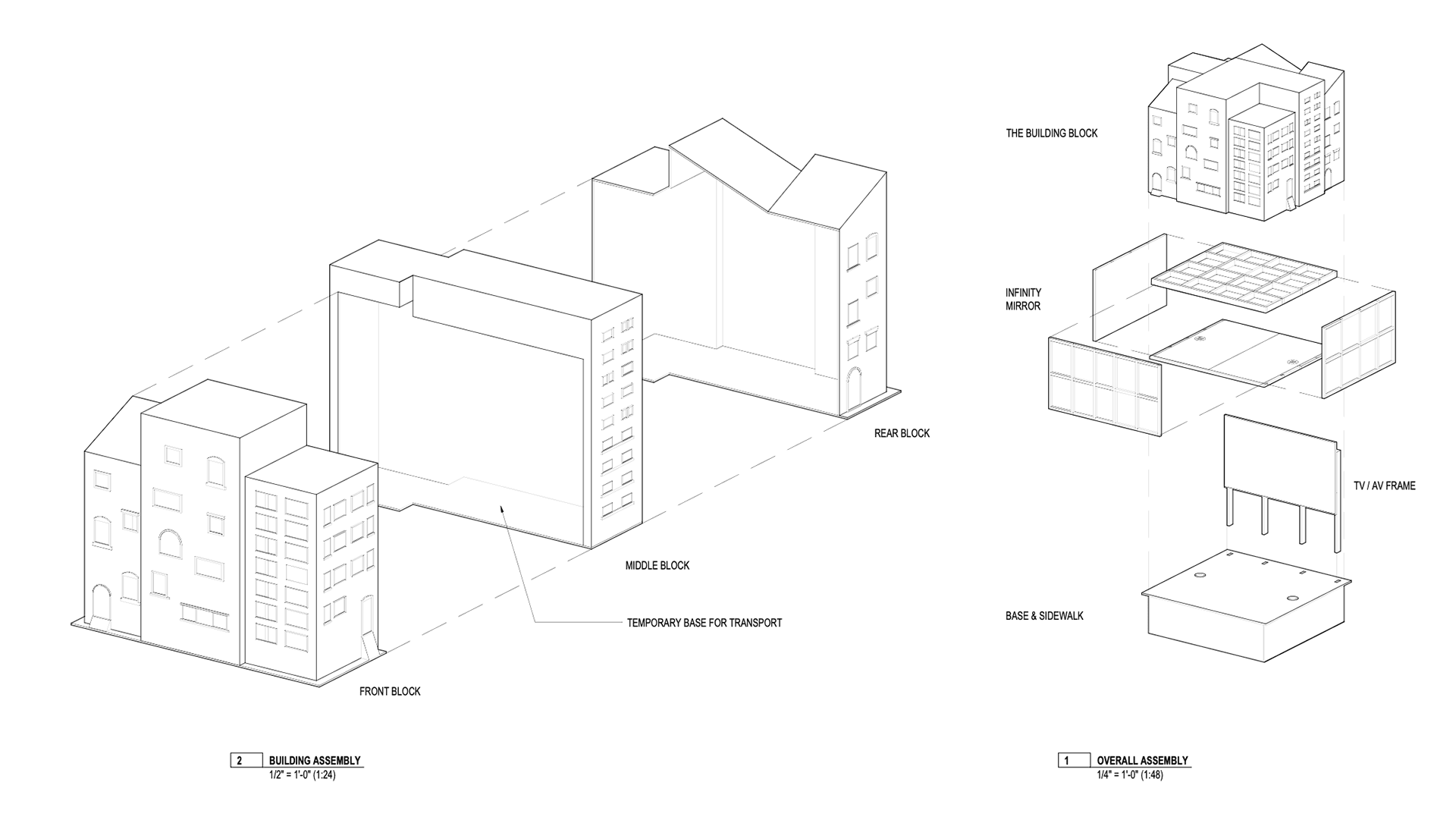 REAR BLOCK

MIDDLE BLOCK

TEMPORARY BASE FOR TRANSPORT

FRONT BLOCK

2 BUILDING ASSEMBLY
1/2" = 1'-0" (1:24)

THE BUILDING BLOCK

INFINITY MIRROR

TV / AV FRAME

BASE & SIDEWALK

1 OVERALL ASSEMBLY
1/4" = 1'-0" (1:48)